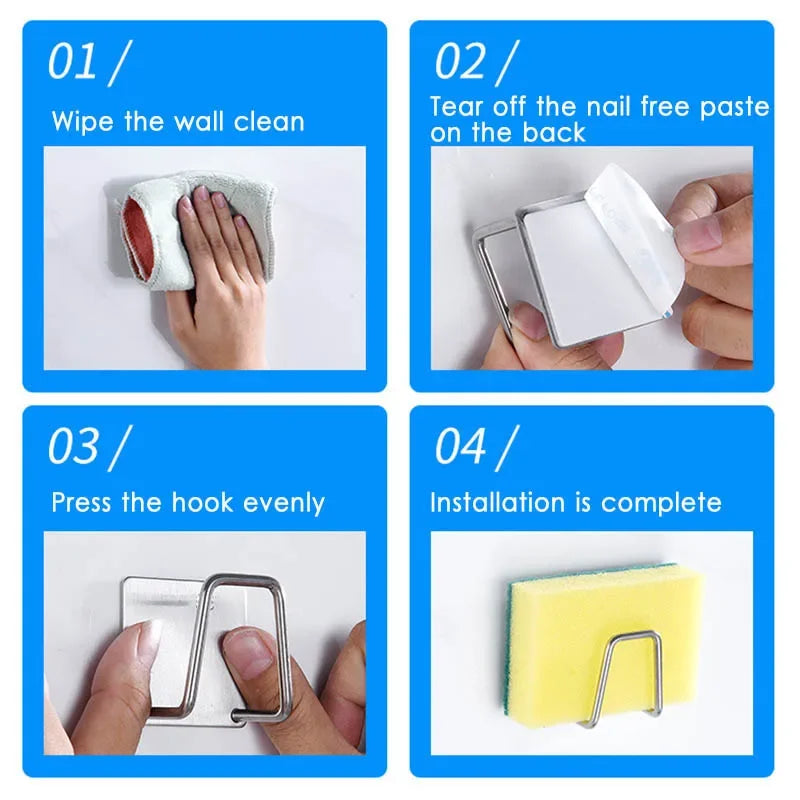 01 /
Wipe the wall clean

02 /
Tear off the nail free paste on the back

03 /
Press the hook evenly

04 /
Installation is complete