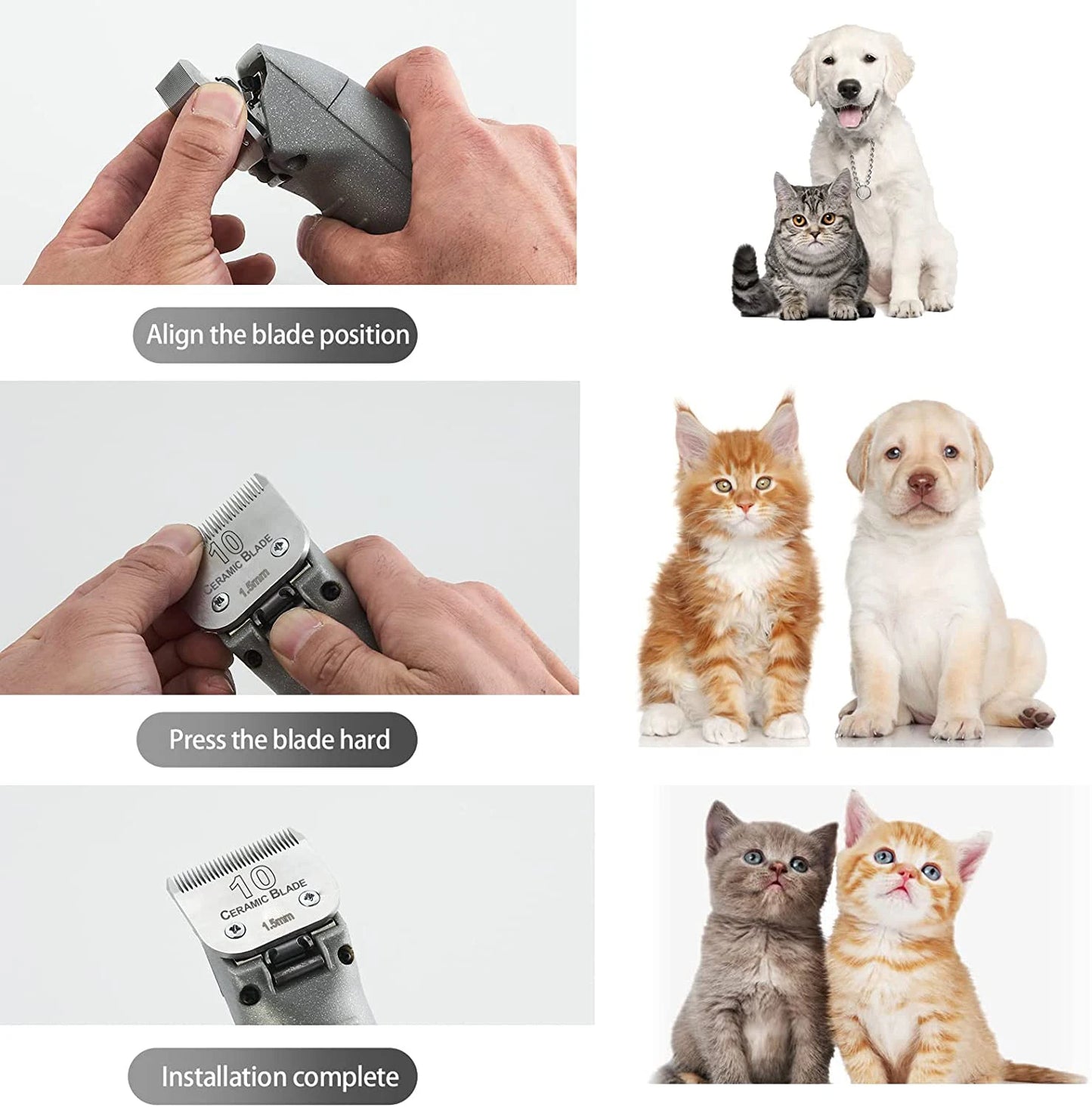 Align the blade position

10
CERAMIC BLADE
1.5mm

Press the blade hard

10
CERAMIC BLADE
1.5mm

Installation complete