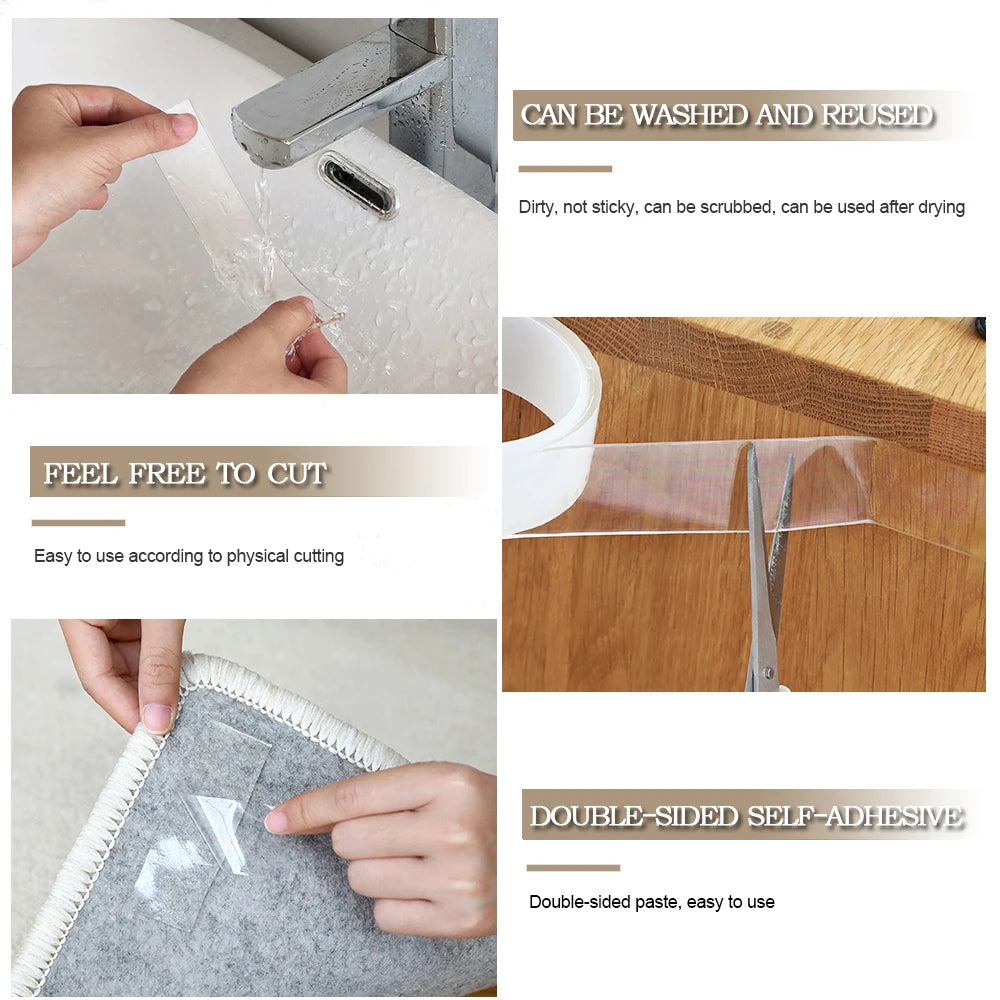 CAN BE WASHED AND REUSED

Dirty, not sticky, can be scrubbed, can be used after drying

FEEL FREE TO CUT

Easy to use according to physical cutting

DOUBLE-SIDED SELF-ADHESIVE

Double-sided paste, easy to use