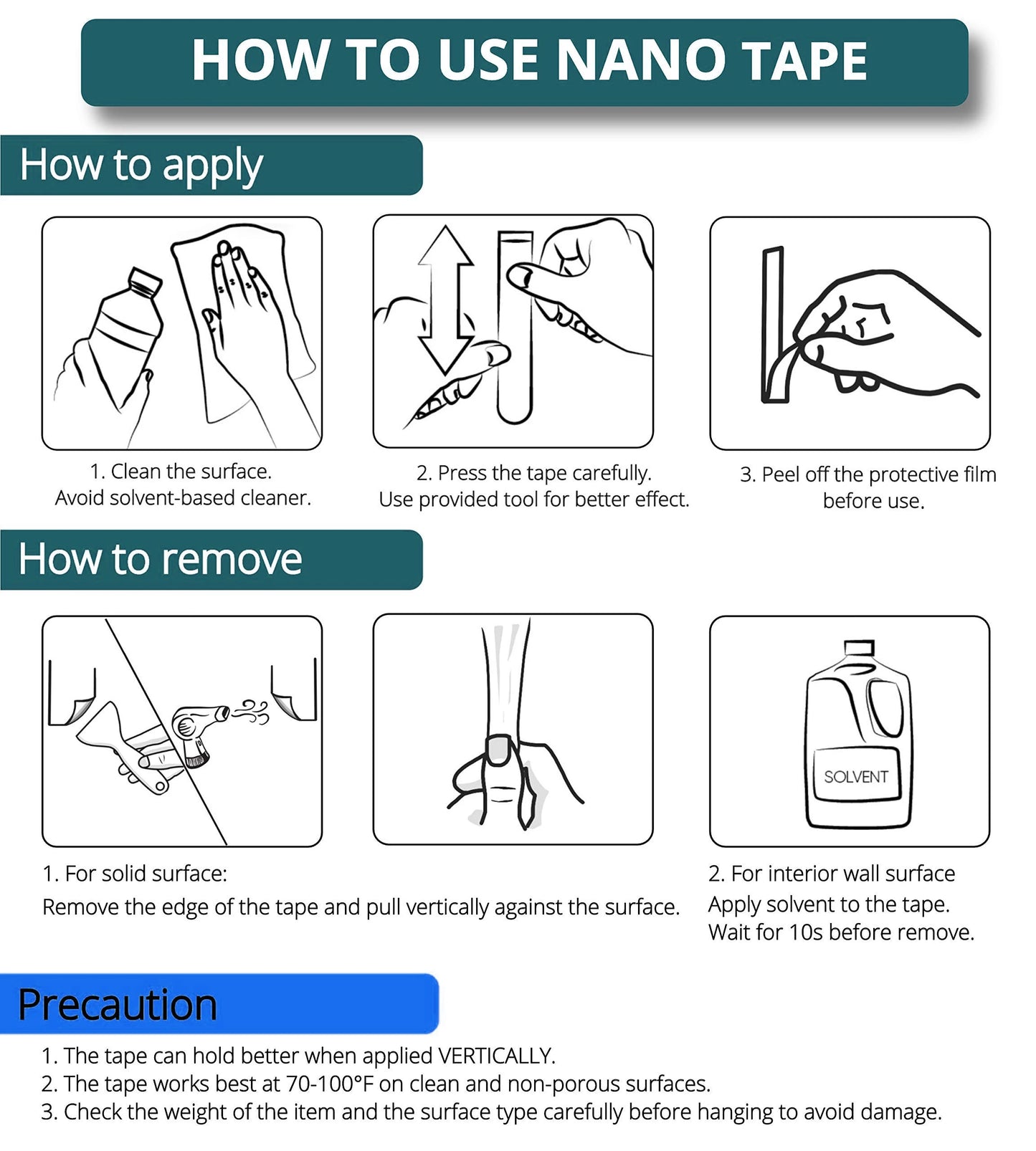 HOW TO USE NANO TAPE

How to apply

1. Clean the surface.
Avoid solvent-based cleaner.

2. Press the tape carefully.
Use provided tool for better effect.

3. Peel off the protective film
before use.

How to remove

SOLVENT

1. For solid surface:
Remove the edge of the tape and pull vertically against the surface.

2. For interior wall surface
Apply solvent to the tape.
Wait for 10s before remove.

Precaution

1. The tape can hold better when applied VERTICALLY.
2. The tape works best at 70-100°F on clean and non-porous surfaces.
3. Check the weight of the item and the surface type carefully before hanging to avoid damage.